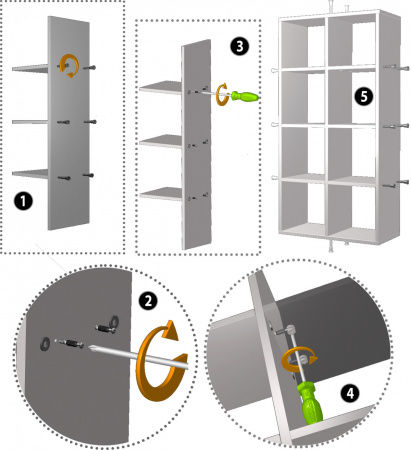 1

3

5

2

4